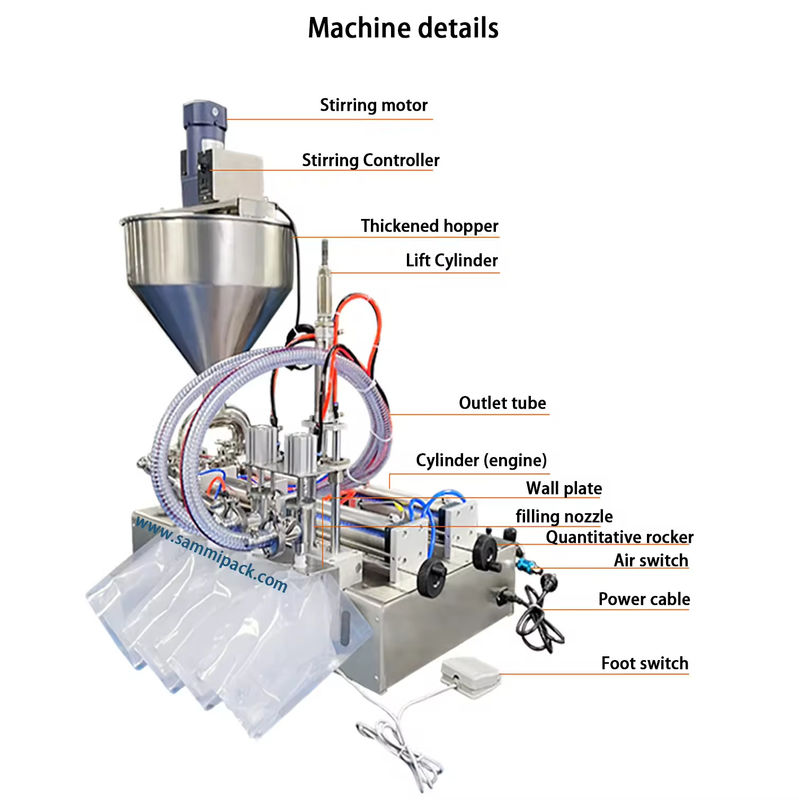 Machine details

Stirring motor

Stirring Controller

Thickened hopper

Lift Cylinder

Outlet tube

Cylinder (engine)

Wall plate

filling nozzle

Quantitative rocker

Air switch

Power cable

Foot switch

www.sammipack.com