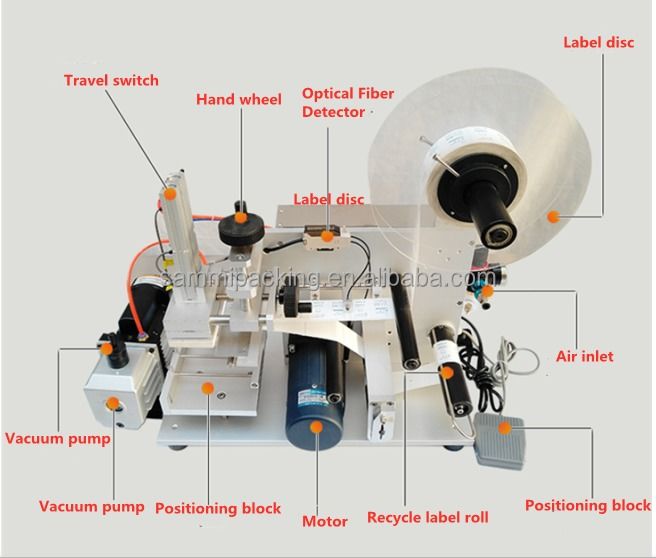 Label disc

Travel switch

Hand wheel

Optical Fiber Detector

Label disc

sammipacking.en.alibaba.com

Air inlet

Vacuum pump

Vacuum pump

Positioning block

Motor

Recycle label roll

Positioning block